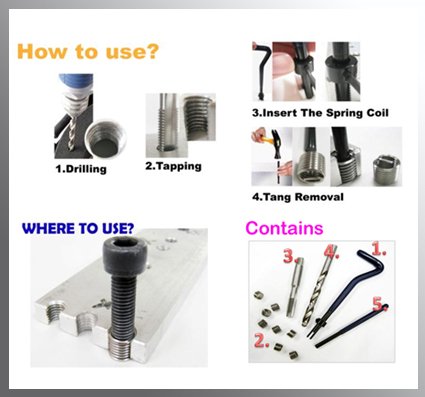 How to use?

1.Drilling

2.Tapping

3.Insert The Spring Coil

4.Tang Removal

WHERE TO USE?

Contains

3.

4.

1.

5.

2.